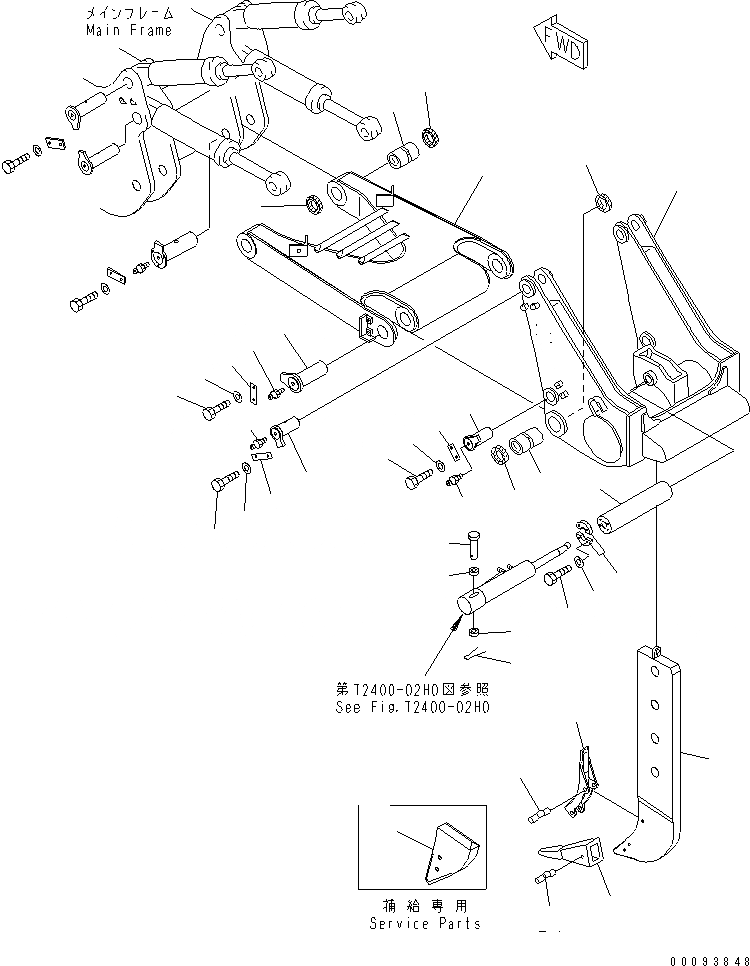 メインフレーム
Main Frame

FWD

第T2400-02H0図参照
See Fig.T2400-02H0

補給専用
Service Parts

00093848