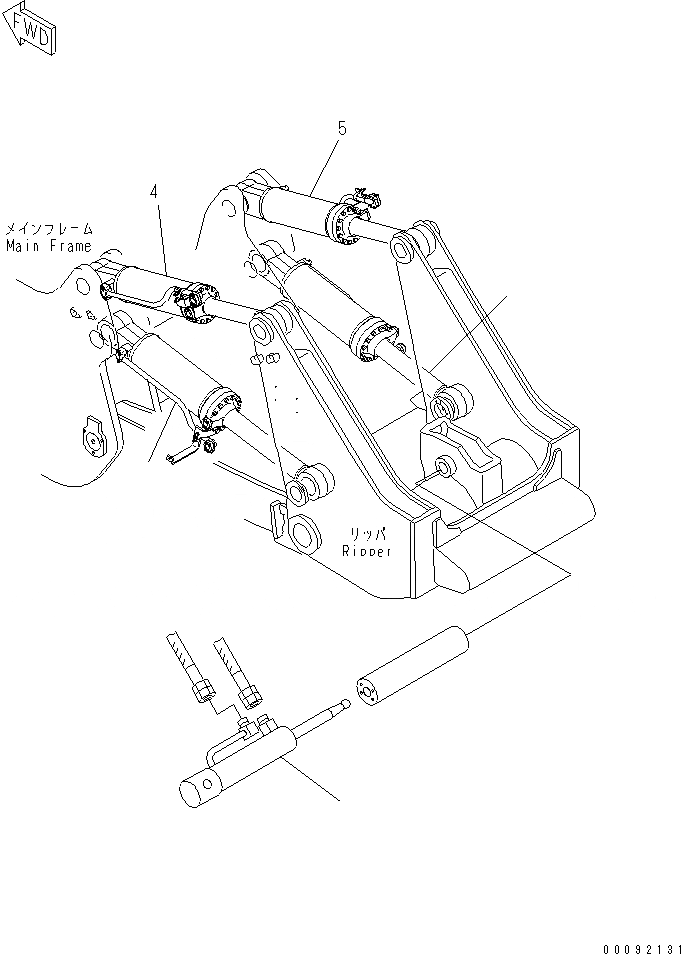 FWD

5

4

メインフレーム
Main Frame

リッパ
Ripper

00092131