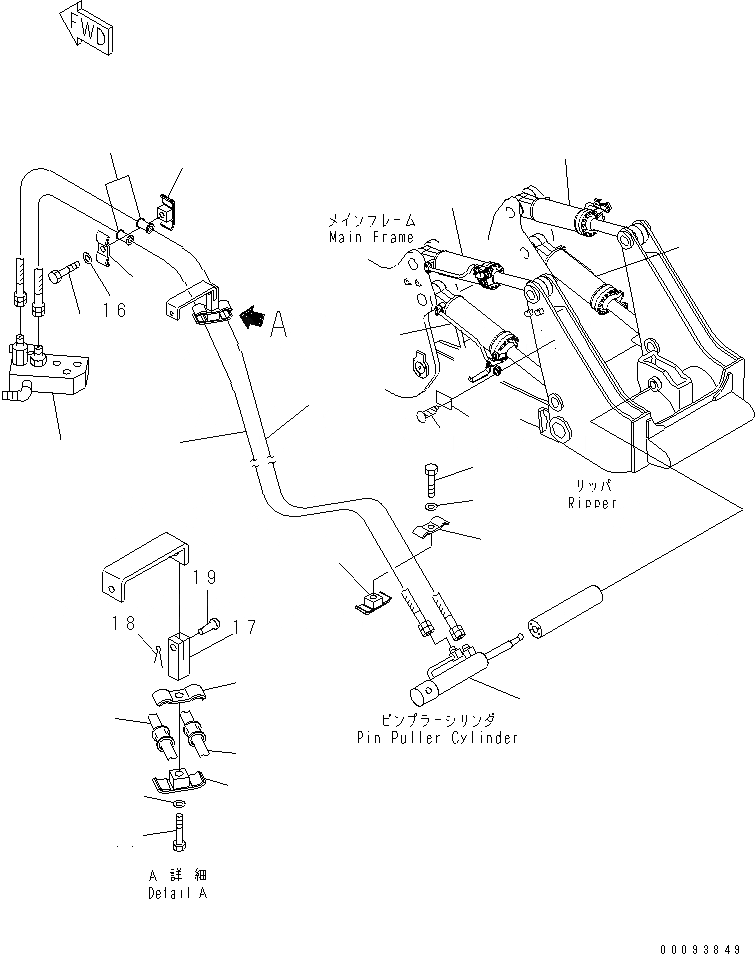 FWD

メインフレーム
Main Frame

16

A

リッパ
Ripper

19

18

17

ピンプラーシリンダ
Pin Puller Cylinder

A 詳細
Detail A

00093849