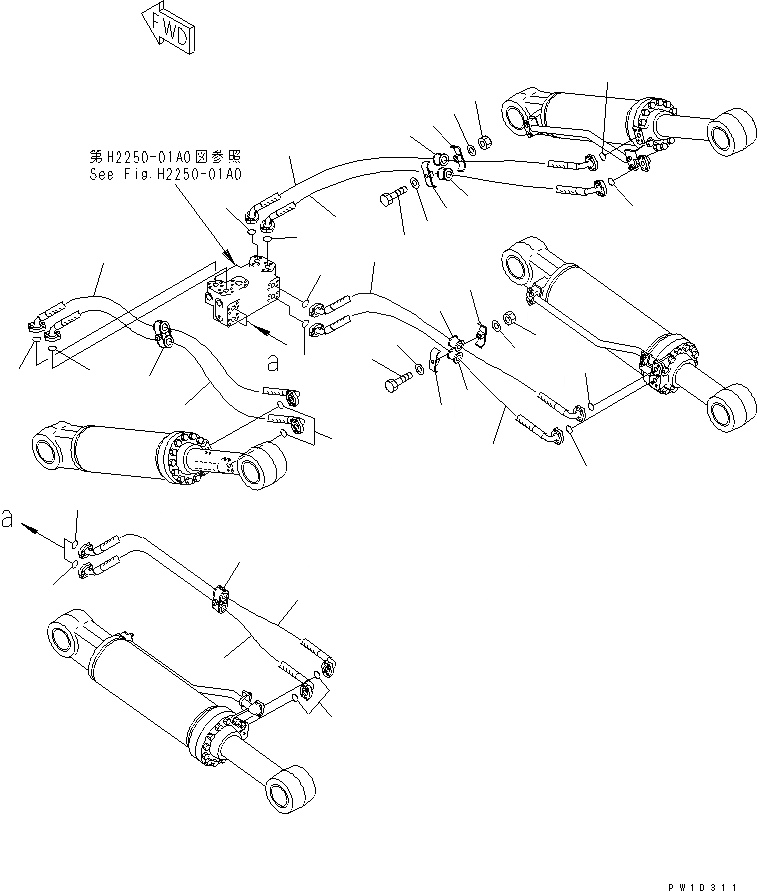 FWD

第H2250-01A0図参照
See Fig.H2250-01A0

a

a

PW10311