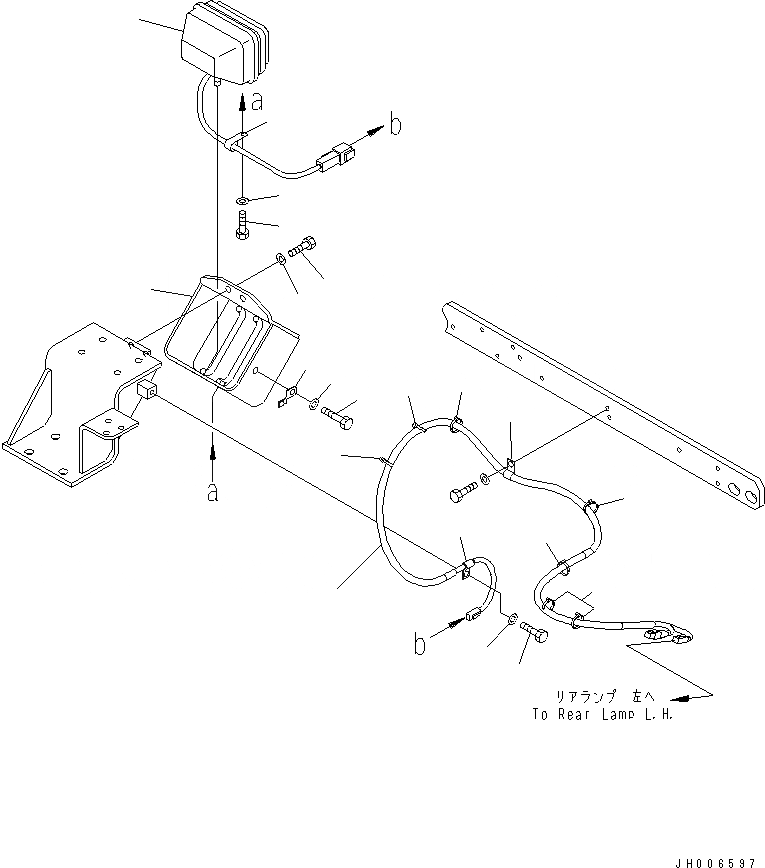 a
b
a
b
リアランプ 左へ
To Rear Lamp L.H.
JH006597