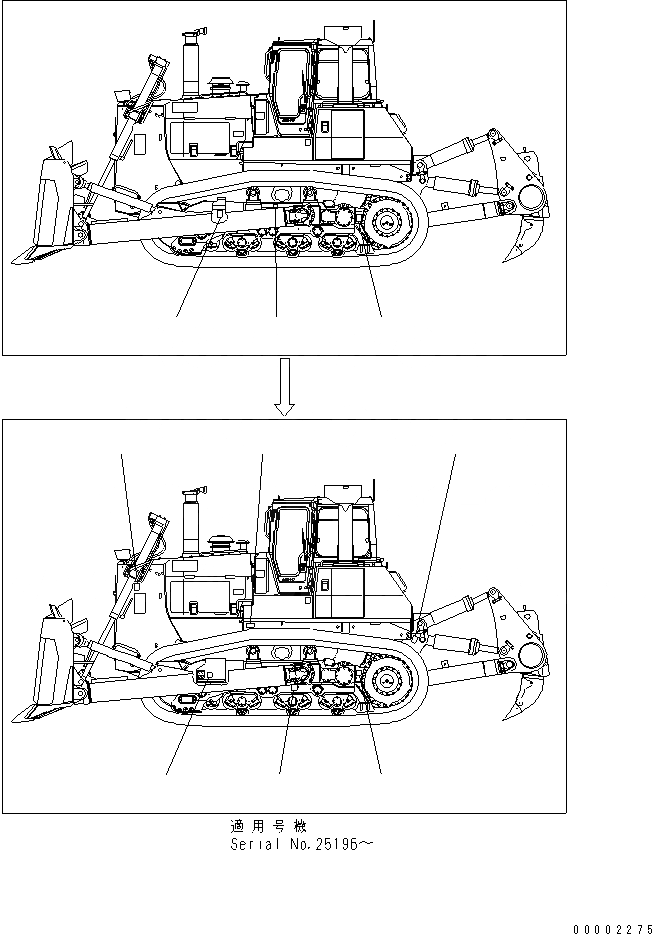 適用号機
Serial No.25196～

00002275