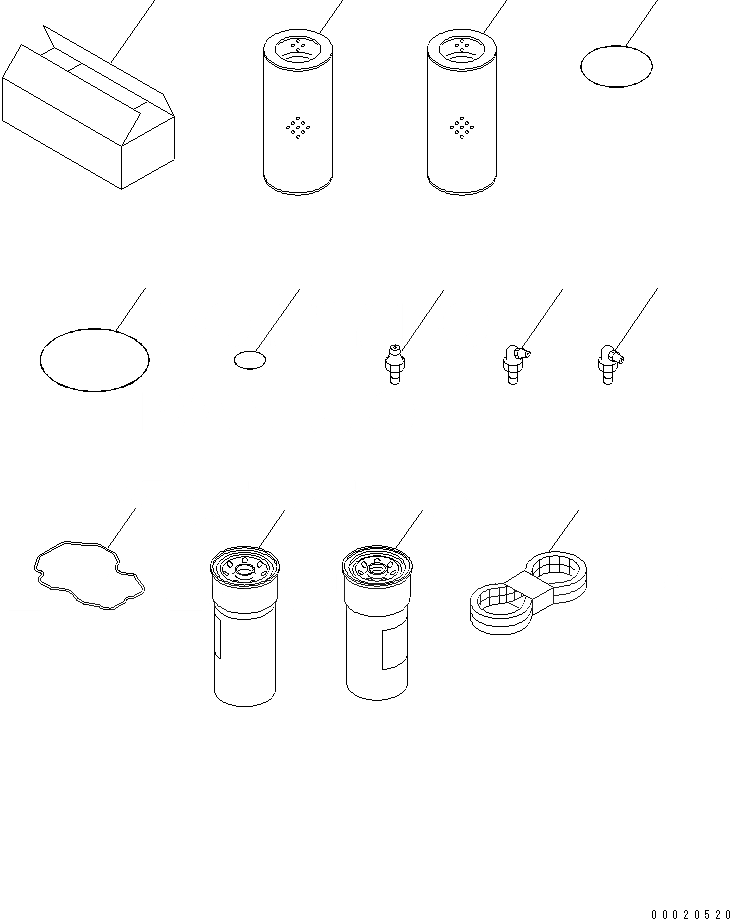 00020520