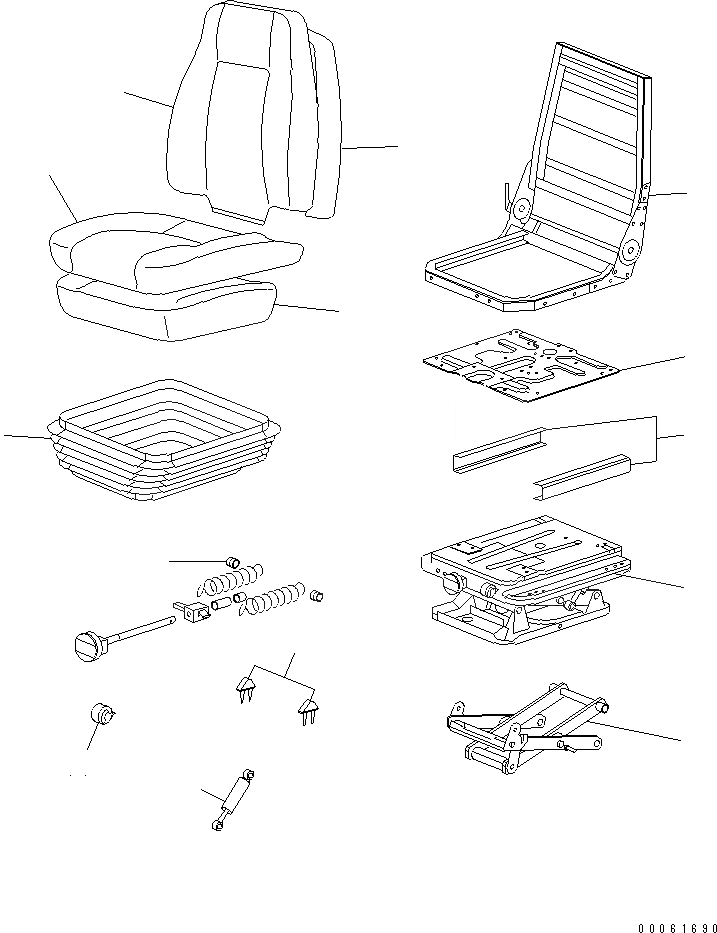 00061690