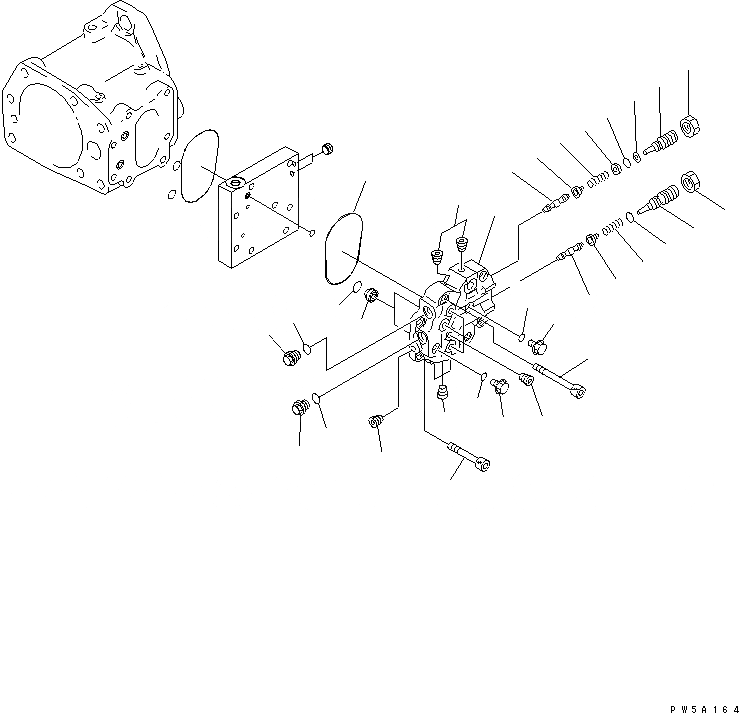 PW5A164