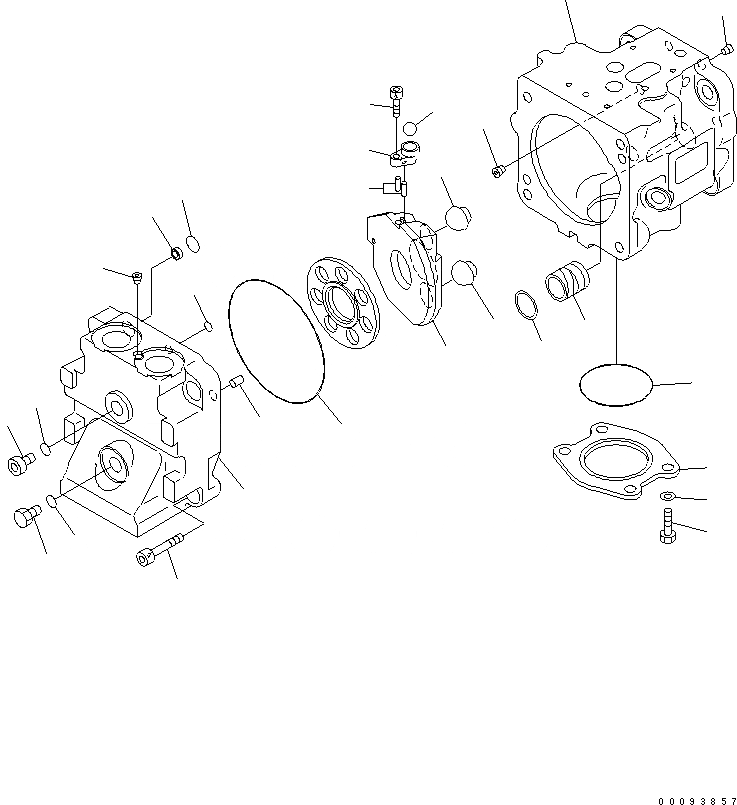 00093857