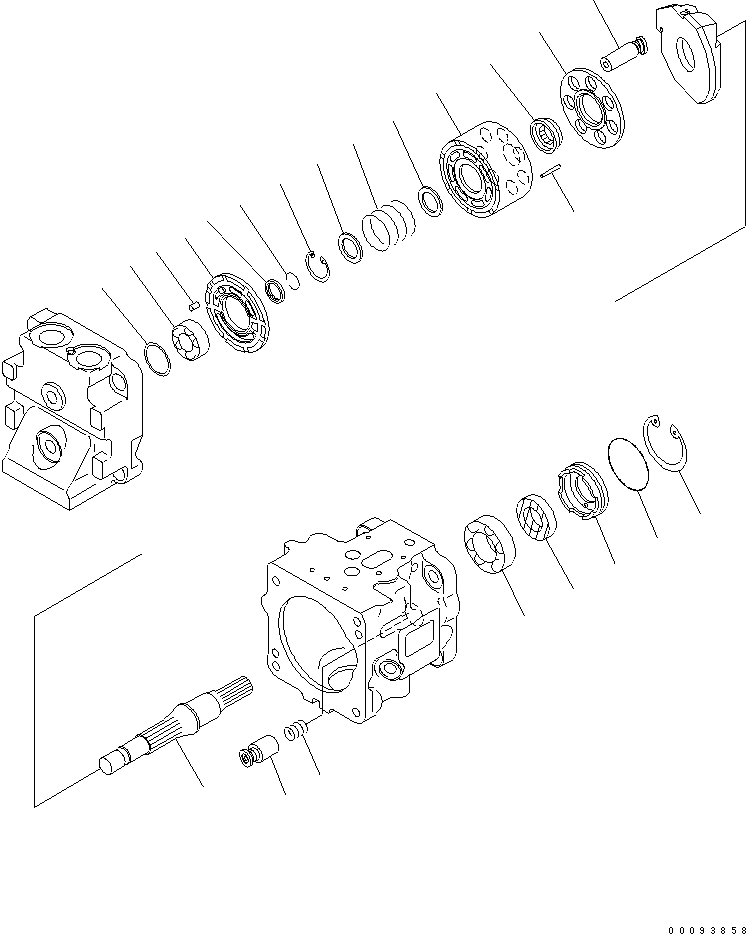 00093858