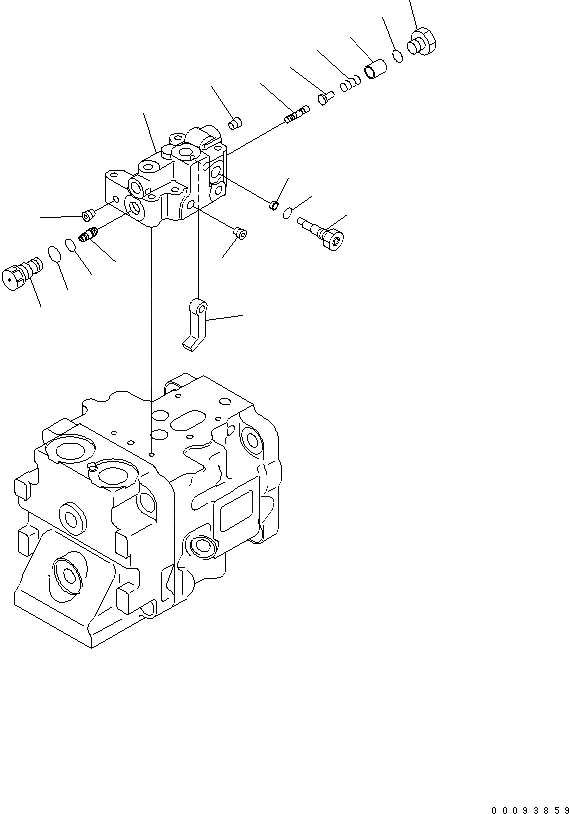 00093859