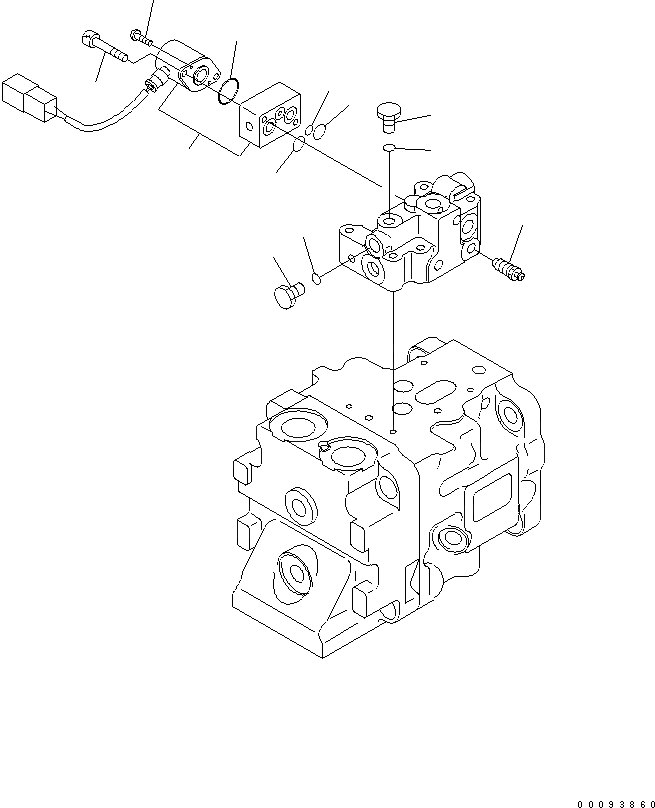 00093860