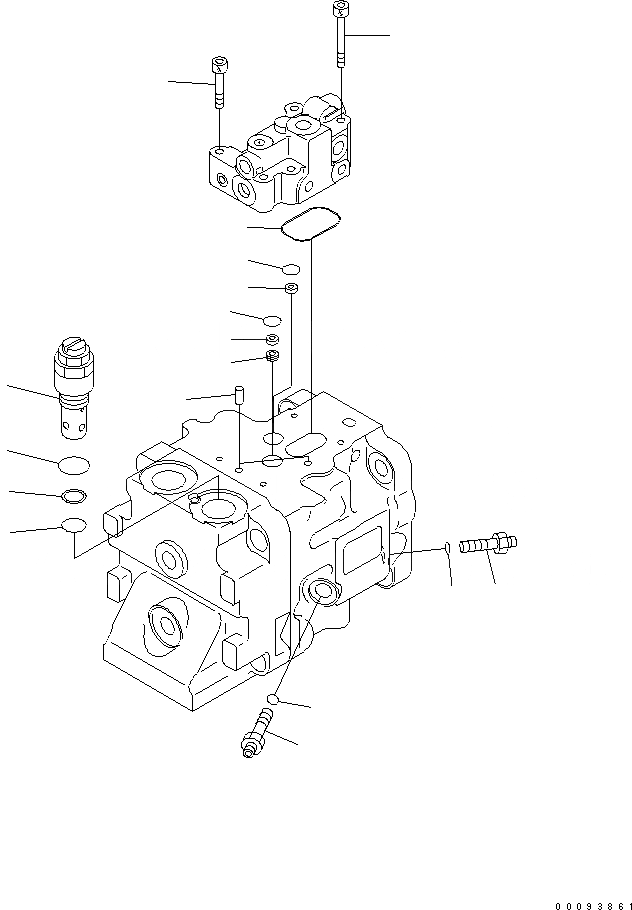 00093861