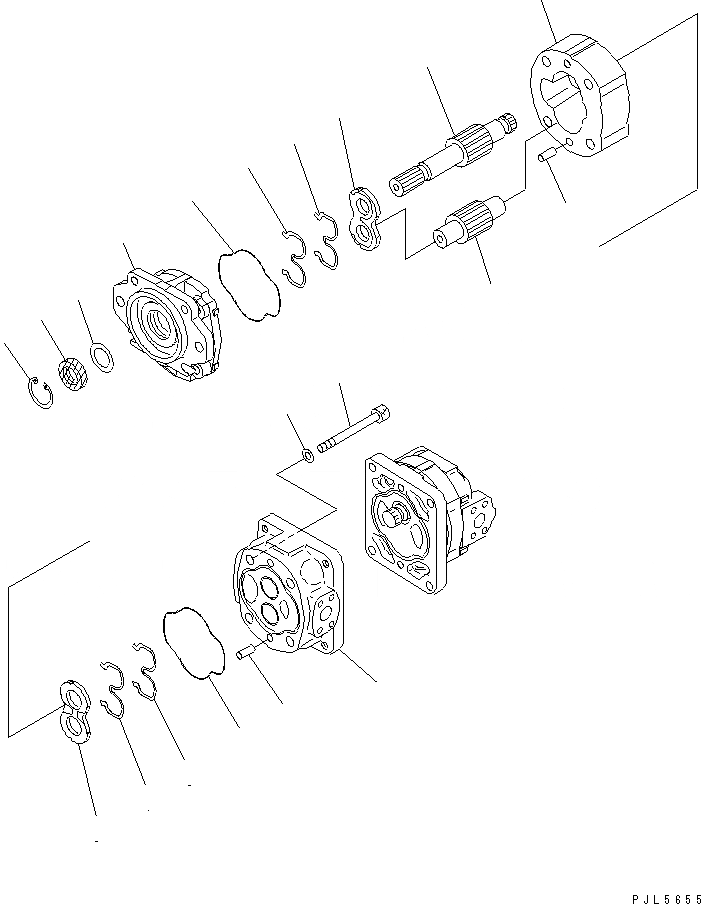 PJL5655