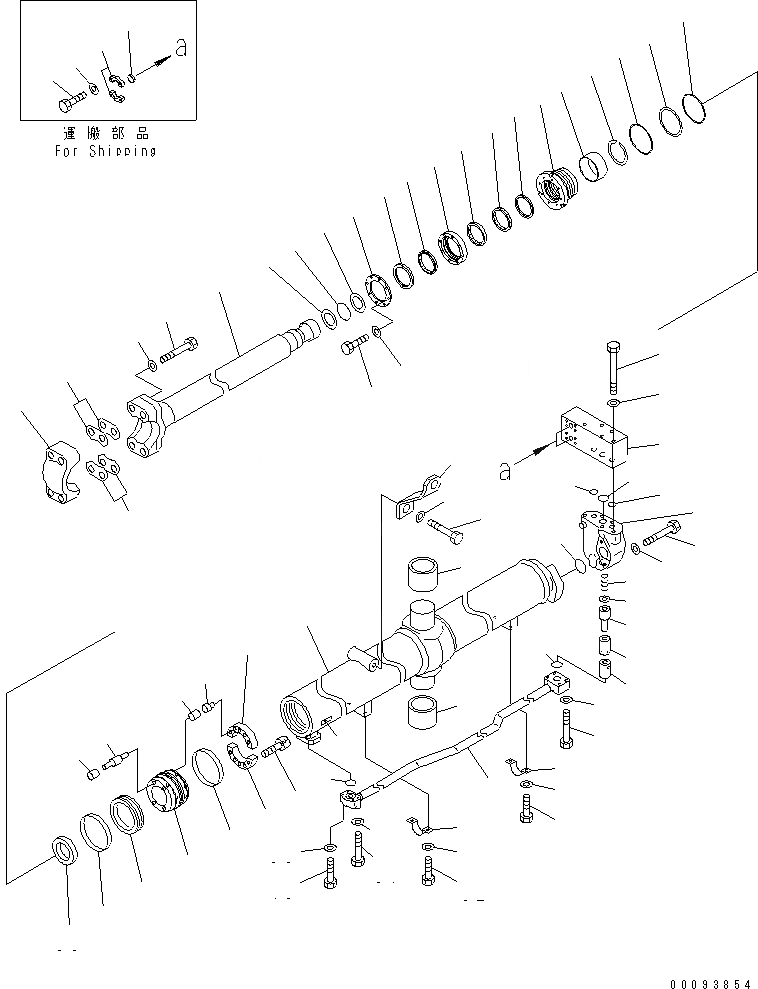 a
運搬部品
For Shipping
a
00093854