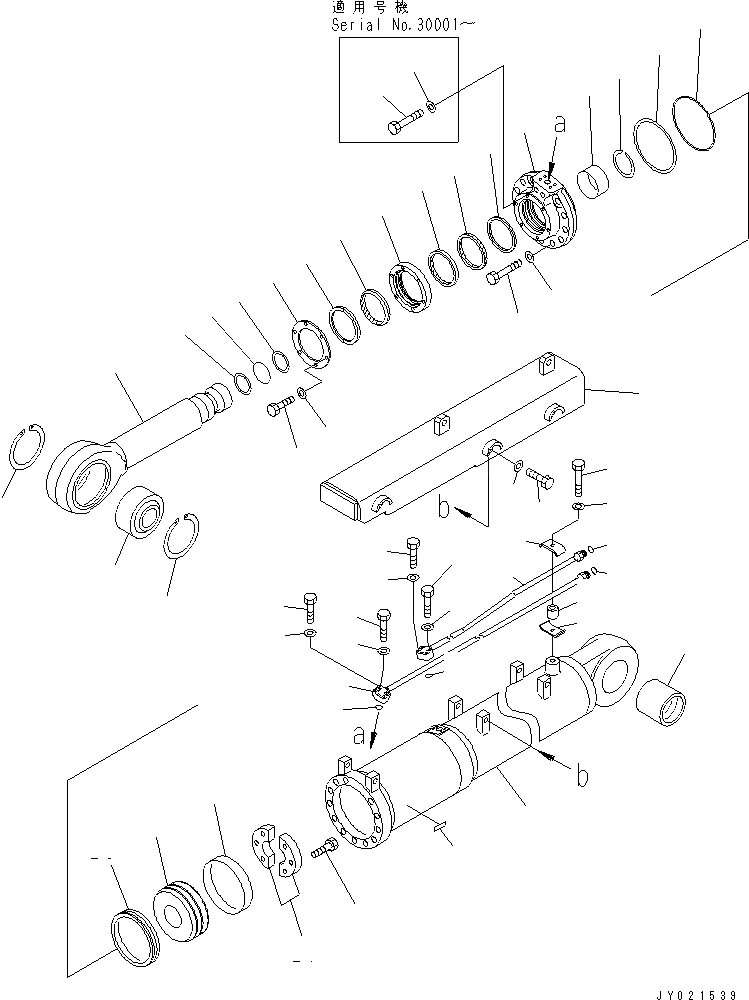 適用号機
Serial No.30001~

a

b

a

b

JY021539