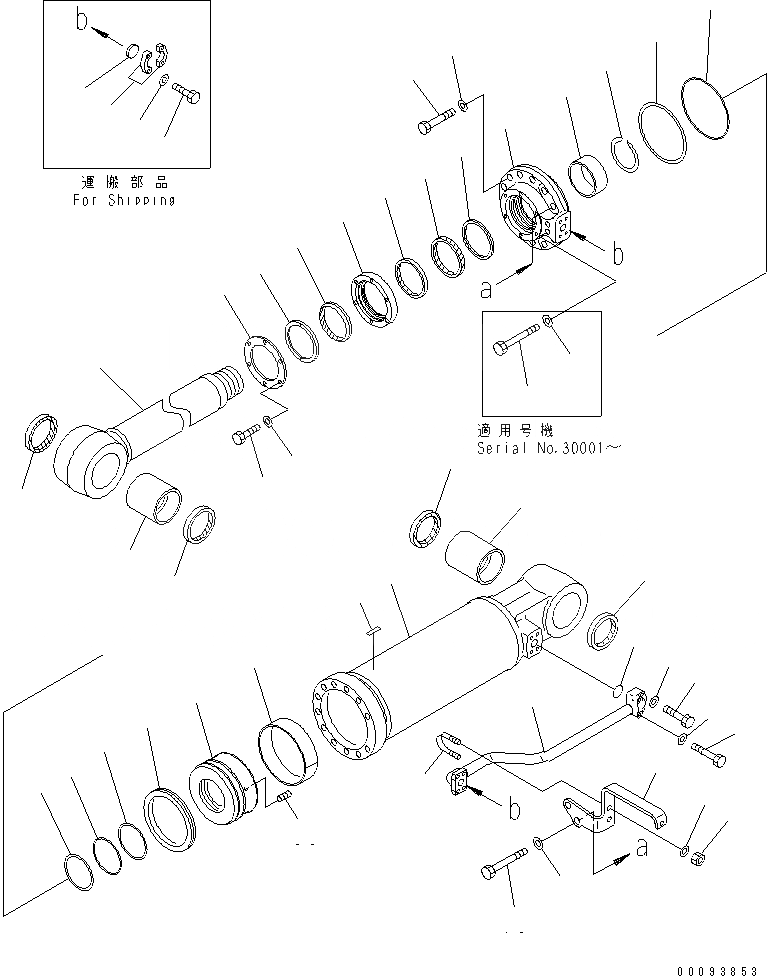 b
運搬部品
For Shipping
b
a
適用号機
Serial No.30001～
b
a
00093853