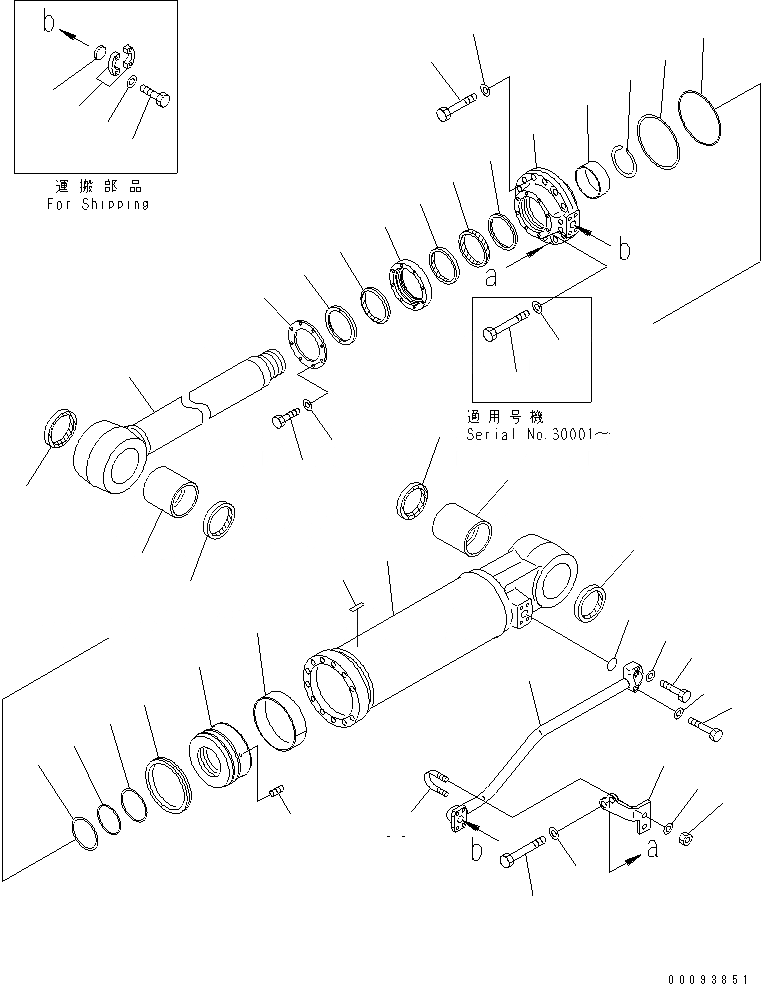 b
運搬部品
For Shipping

b
a

適用号機
Serial No.30001～

b
a

00093851