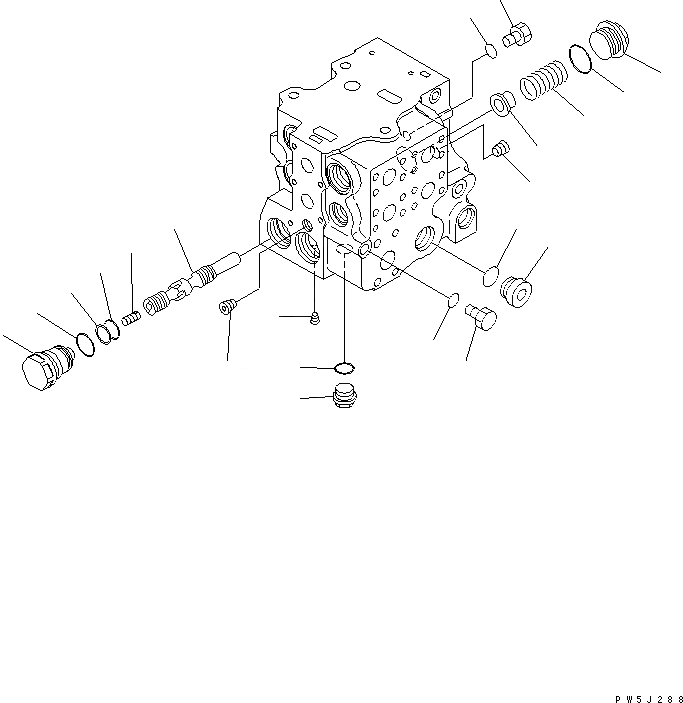 PW5J288