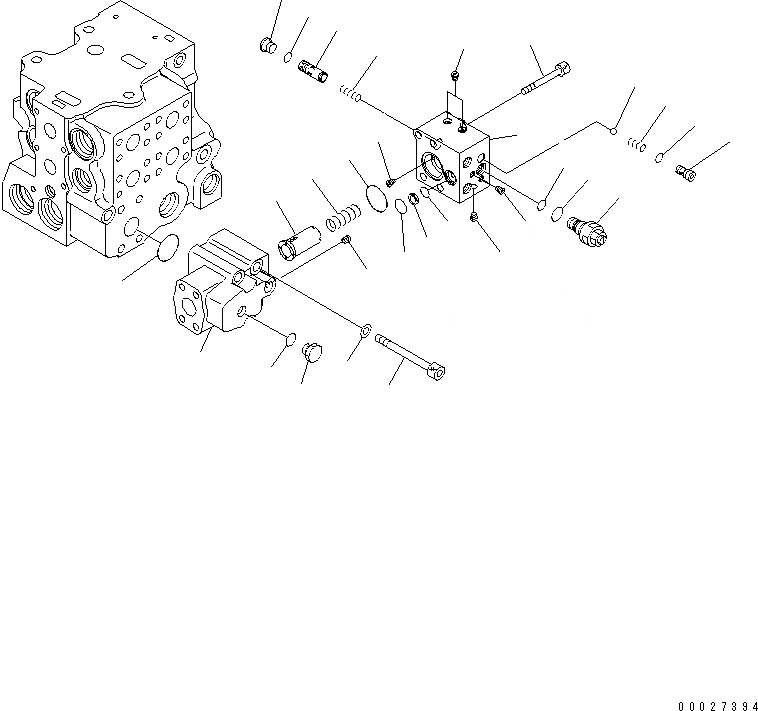 00027394