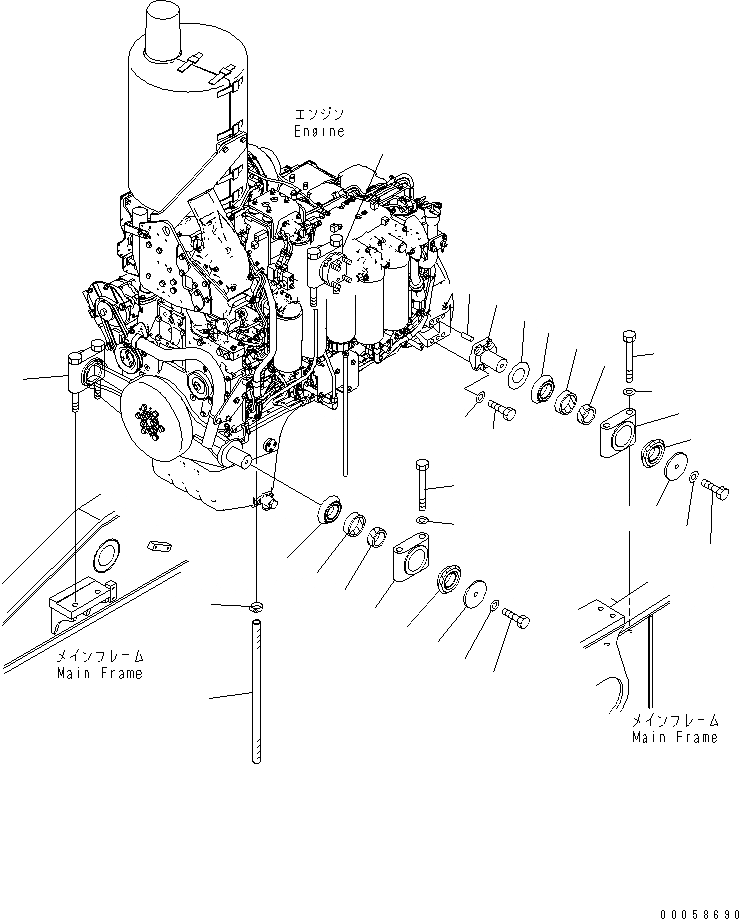 エンジン
Engine

メインフレーム
Main Frame

メインフレーム
Main Frame

00058690