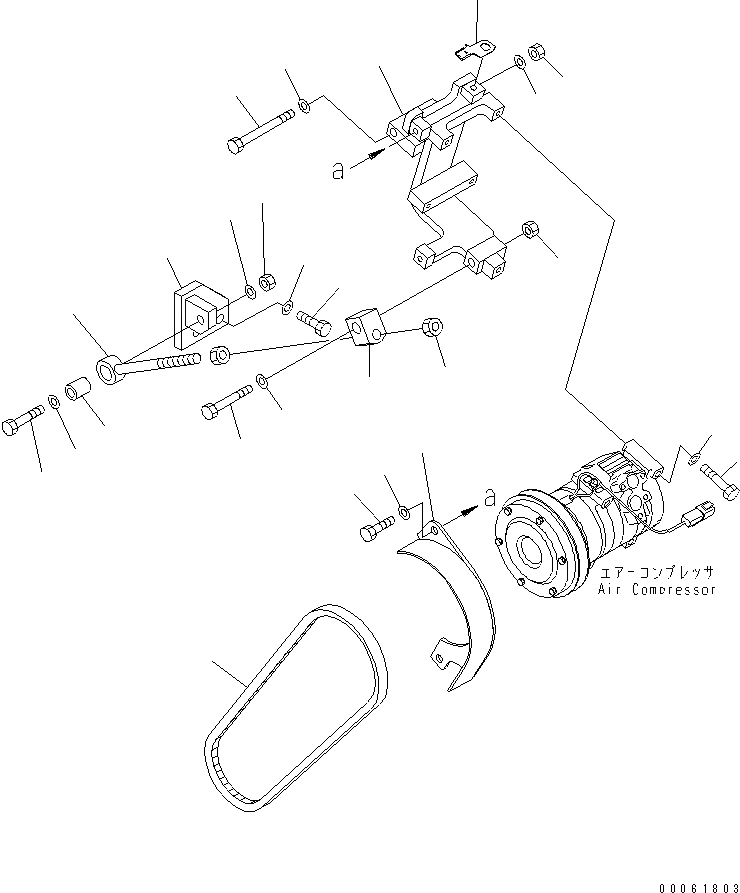 a

a

エアーコンプレッサ
Air Compressor

00061803