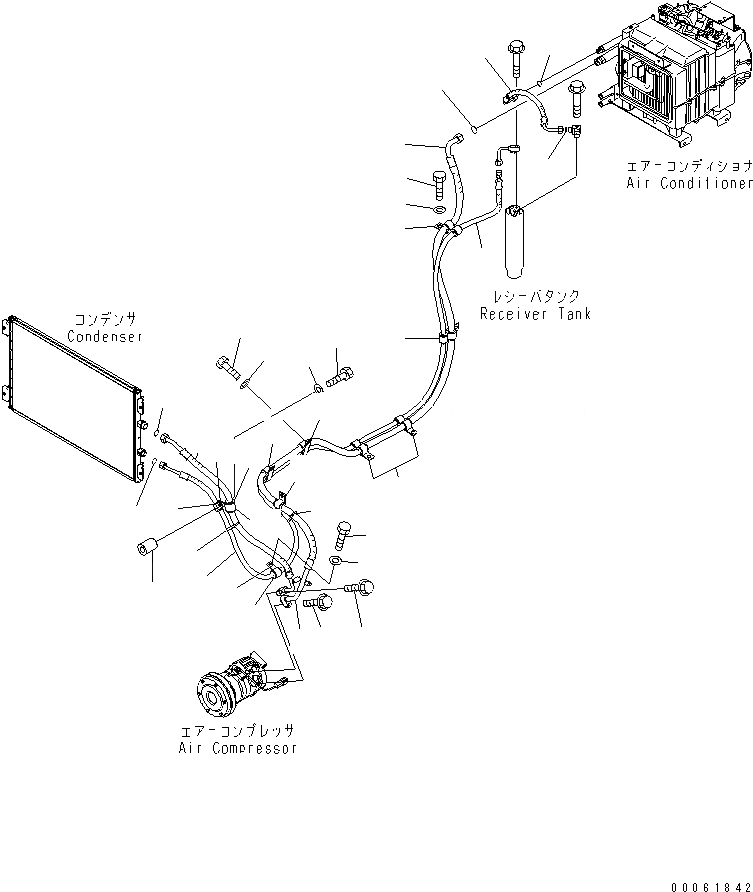 エアーコンディショナ
Air Conditioner

レシーバタンク
Receiver Tank

コンデンサ
Condenser

エアーコンプレッサ
Air Compressor

00061842