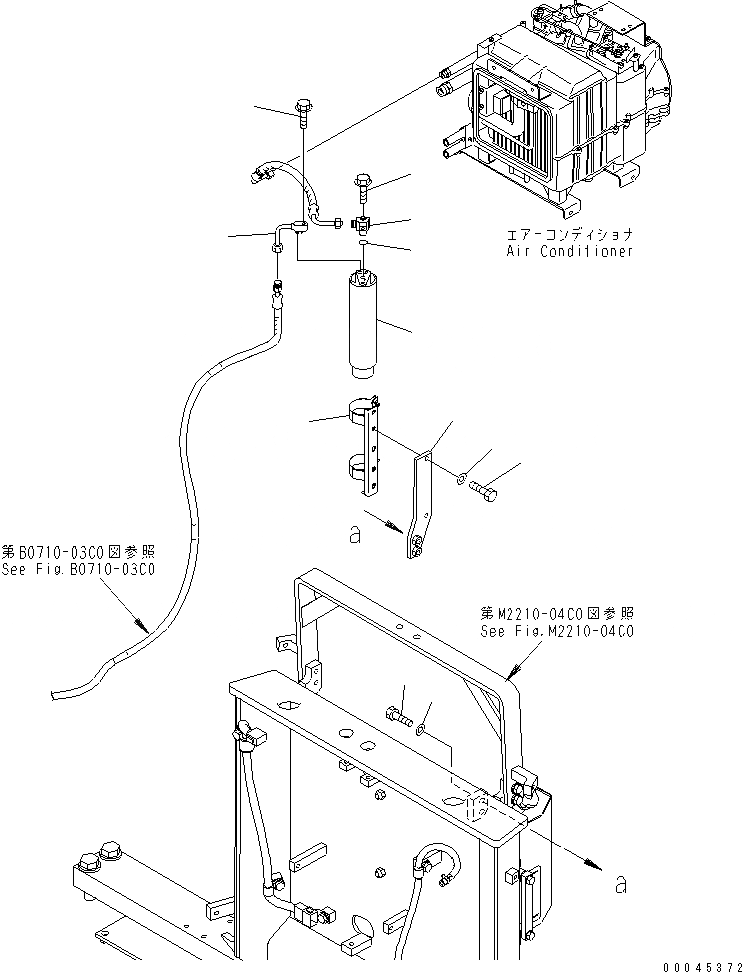 エアーコンディショナ
Air Conditioner

a

第B0710-03C0図参照
See Fig.B0710-03C0

第M2210-04C0図参照
See Fig.M2210-04C0

a

00045372