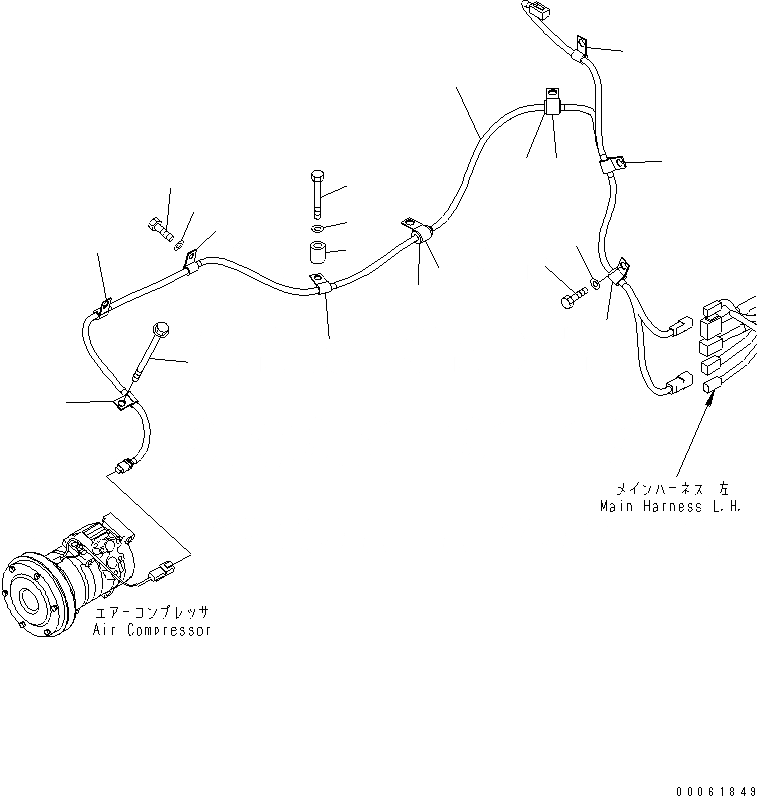 メインハーネス 左
Main Harness L.H.

エアーコンプレッサ
Air Compressor

00061849