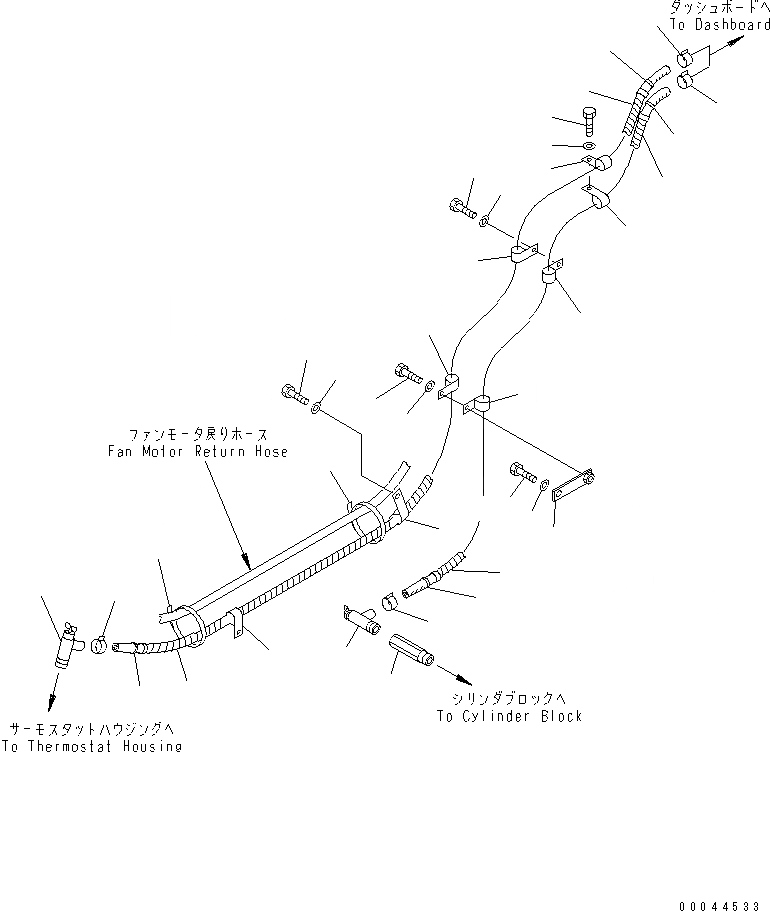 ダッシュボードへ
To Dashboard

ファンモータ戻りホース
Fan Motor Return Hose

シリンダブロックへ
To Cylinder Block

サーモスタットハウジングへ
To Thermostat Housing

00044533