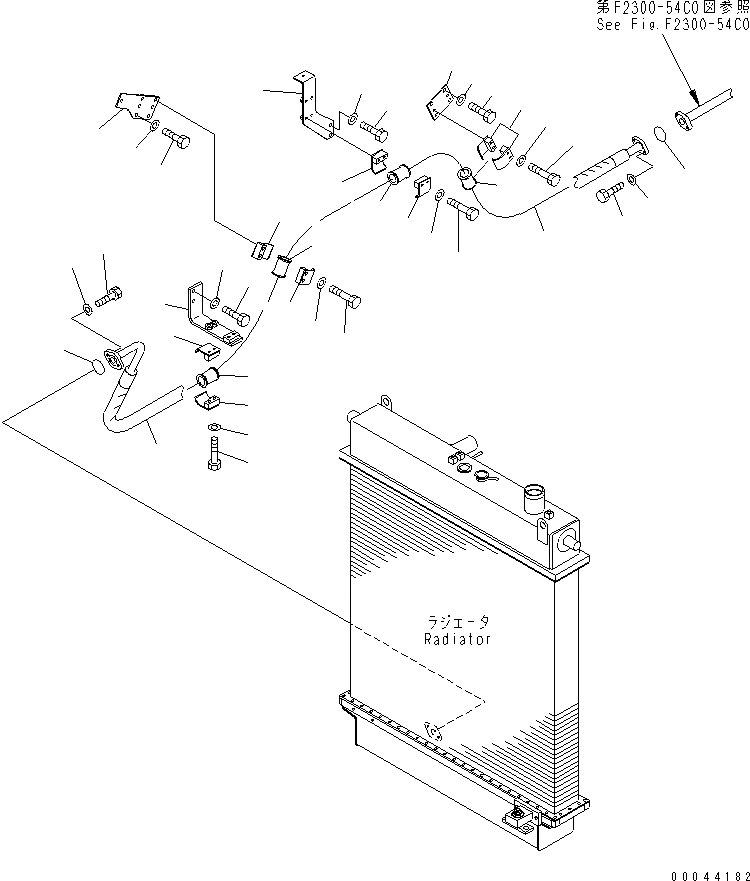 第F2300-54C0図参照
See Fig.F2300-54C0

ラジエータ
Radiator

00044182