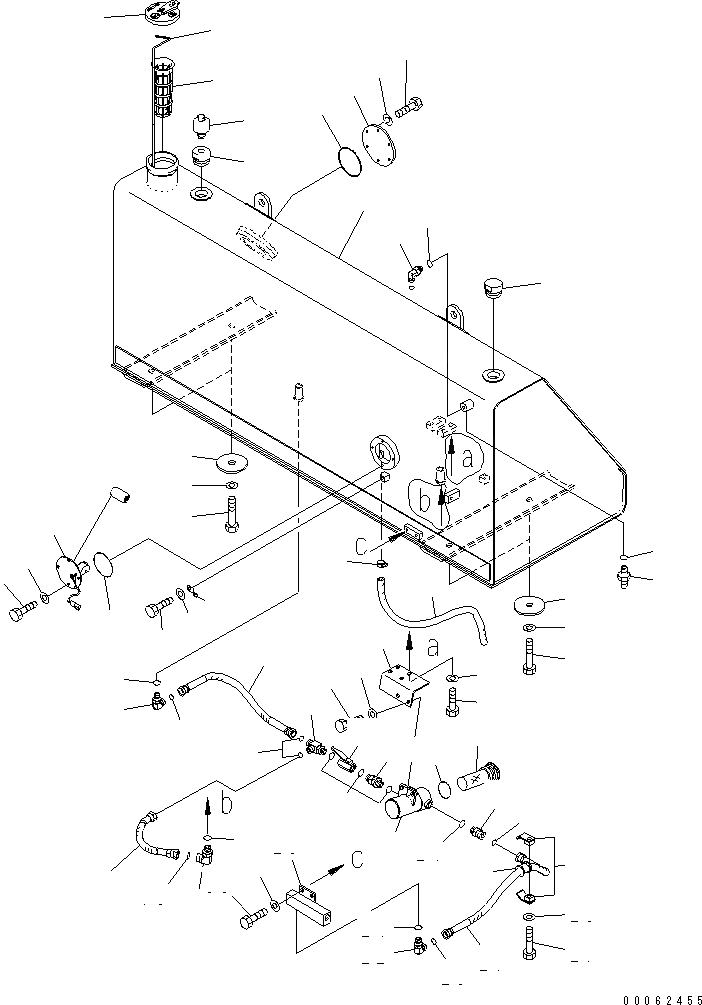 a
b
c
a
b
c
00062455