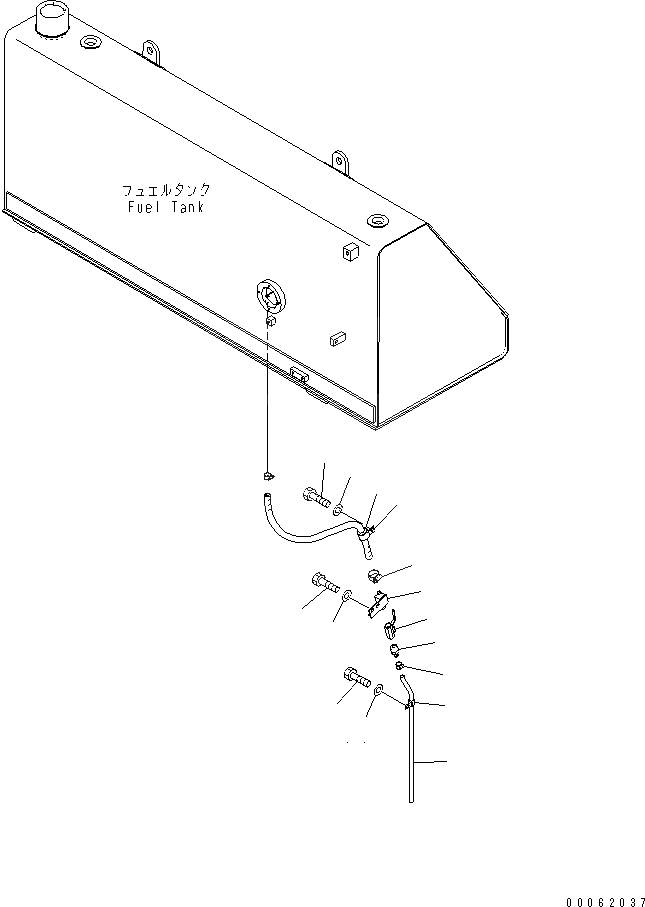 フュエルタンク
Fuel Tank

00062037