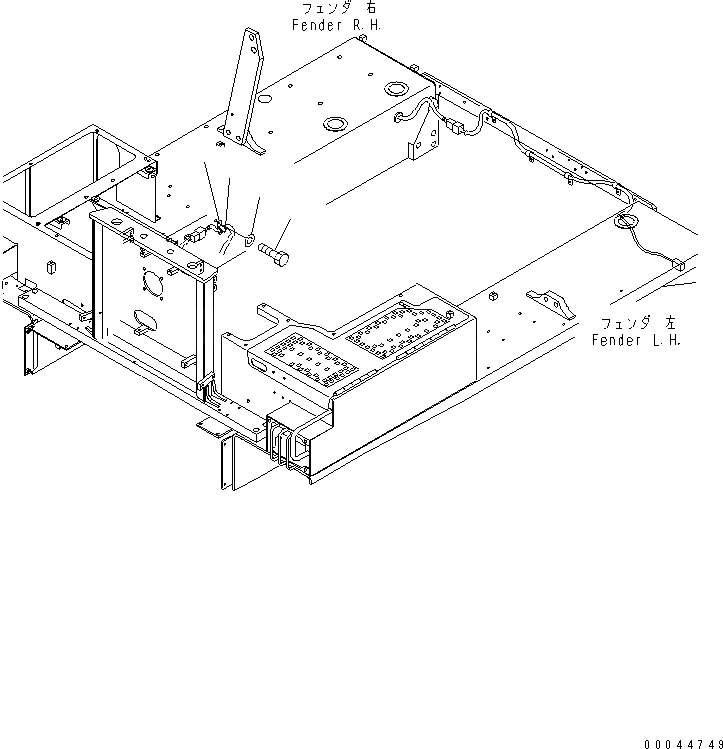 フェンダ 右
Fender R.H.

フェンダ 左
Fender L.H.

00044749