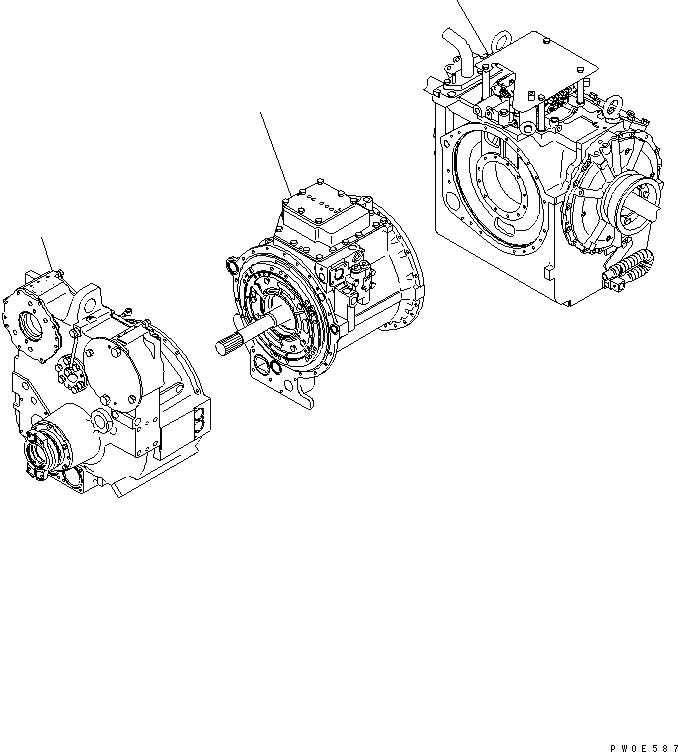 PW0E587