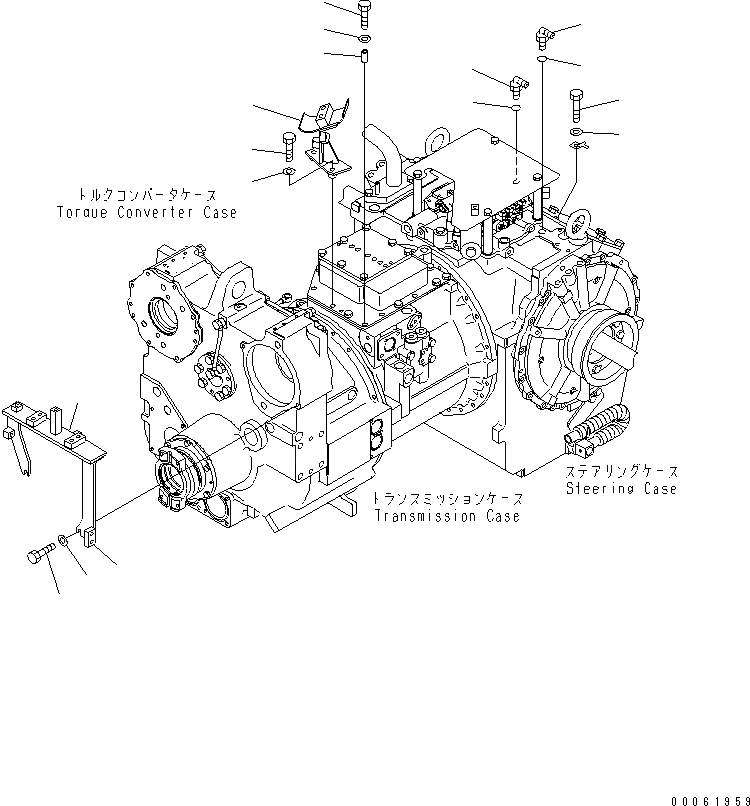 トルクコンバータケース
Torque Converter Case

ステアリングケース
Steering Case

トランスミッションケース
Transmission Case

00061959