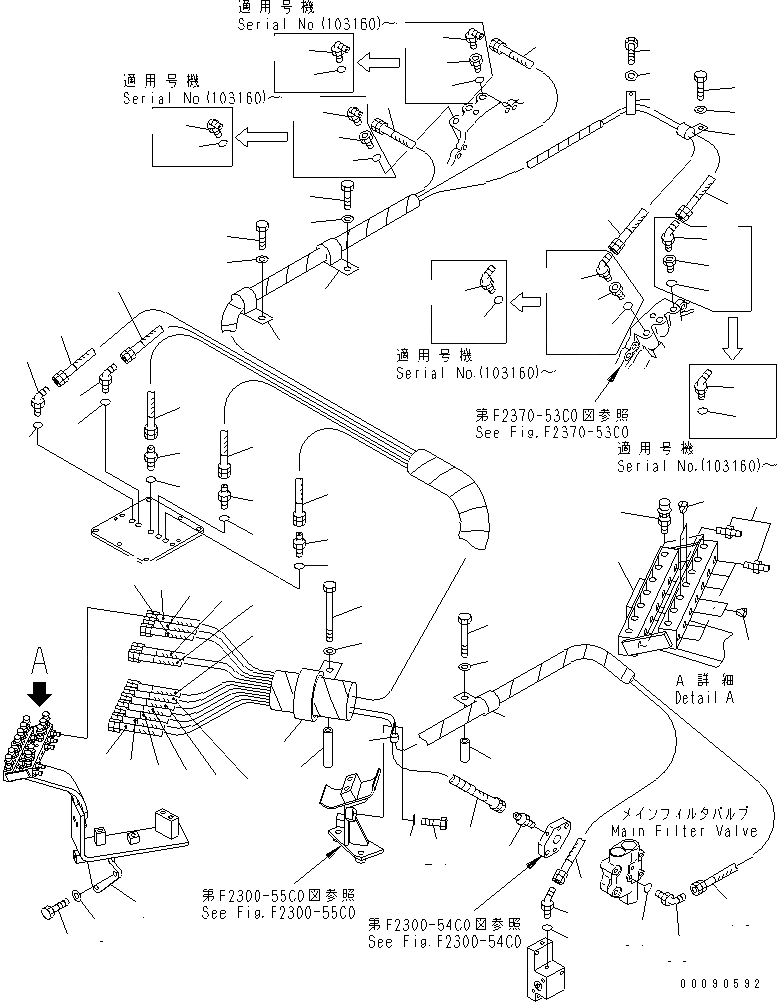 適用号機
Serial No.(103160)～

適用号機
Serial No.(103160)～

適用号機
Serial No.(103160)～

第F2370-53C0図参照
See Fig.F2370-53C0

適用号機
Serial No.(103160)～

A

A 詳細
Detail A

メインフィルタバルブ
Main Filter Valve

第F2300-55C0図参照
See Fig.F2300-55C0

第F2300-54C0図参照
See Fig.F2300-54C0

00090592