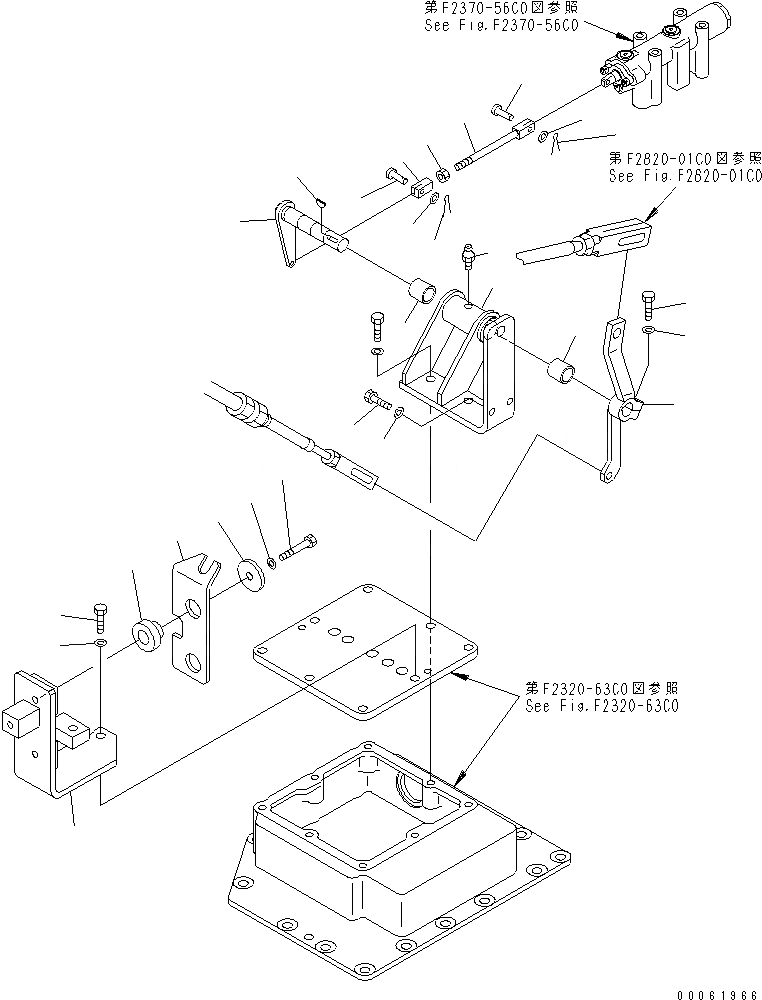 第F2370-56C0図参照
See Fig.F2370-56C0

第F2820-01C0図参照
See Fig.F2820-01C0

第F2320-63C0図参照
See Fig.F2320-63C0

00061966