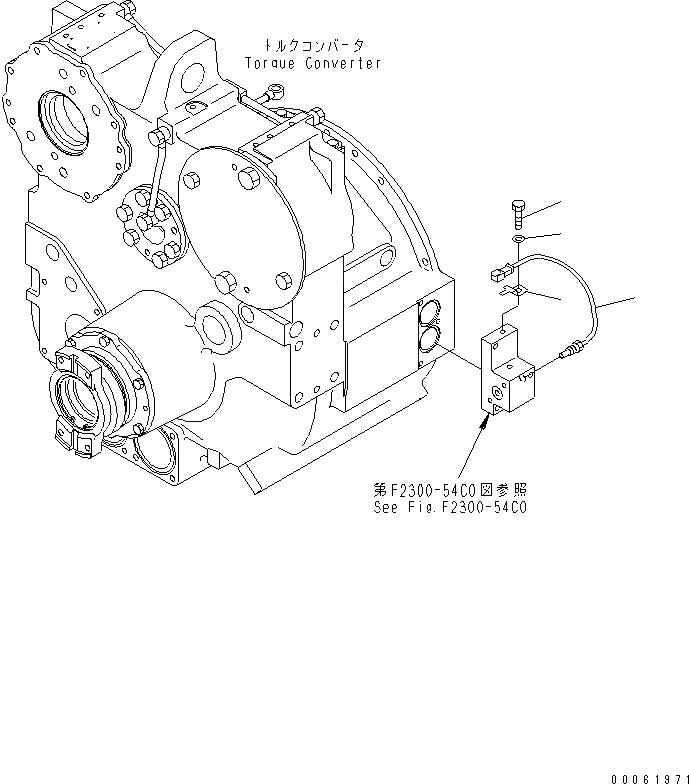 トルクコンバータ
Torque Converter

第F2300-54C0図参照
See Fig.F2300-54C0

00061971