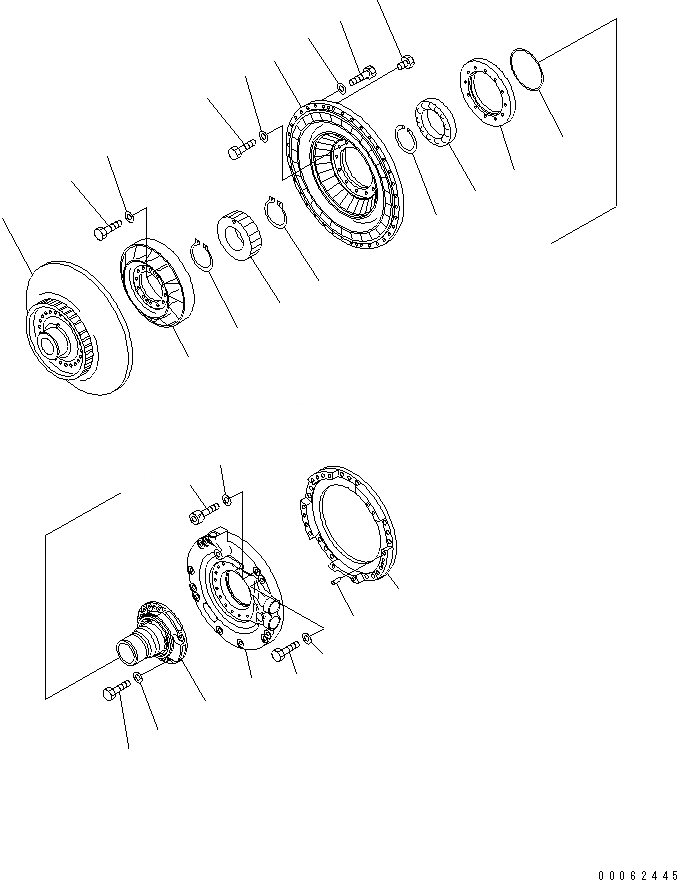 00062445