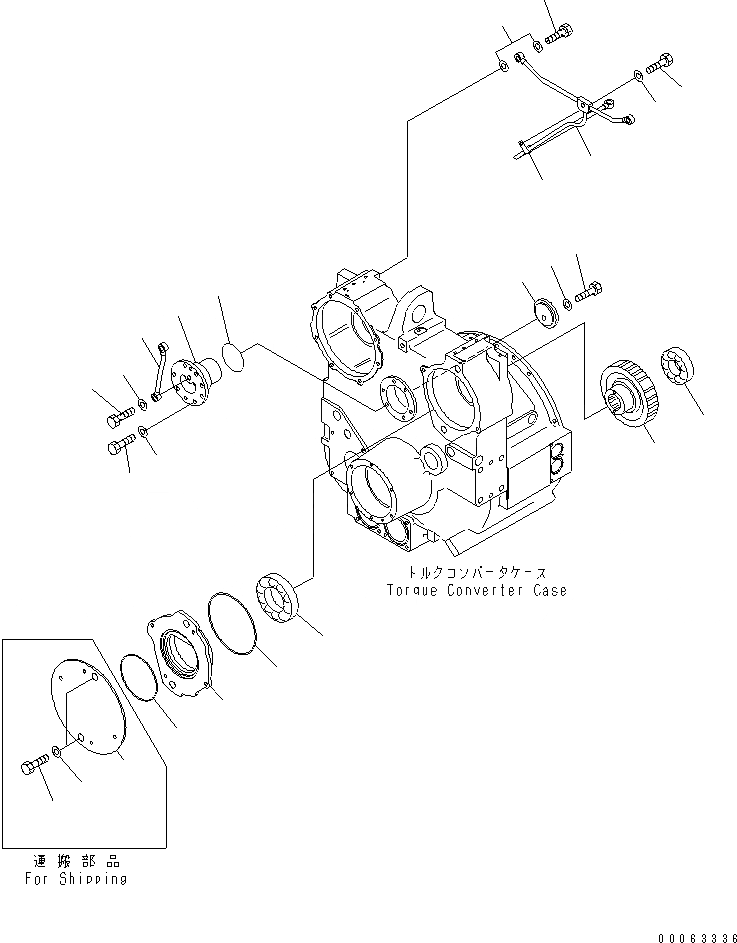 トルクコンバータケース
Torque Converter Case

運搬部品
For Shipping

00063336