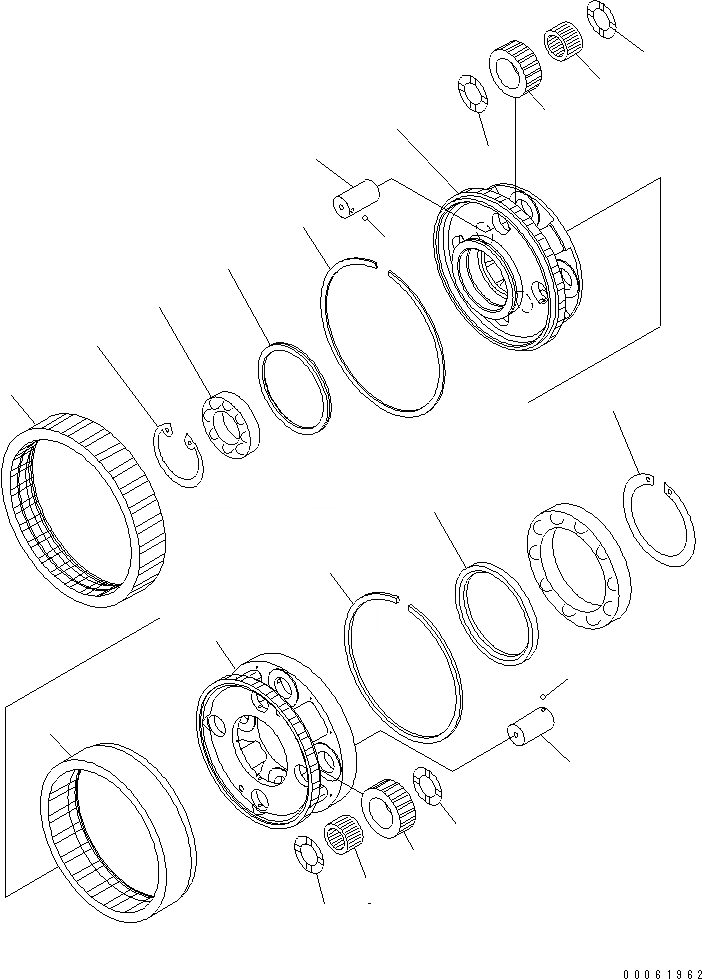 00061962