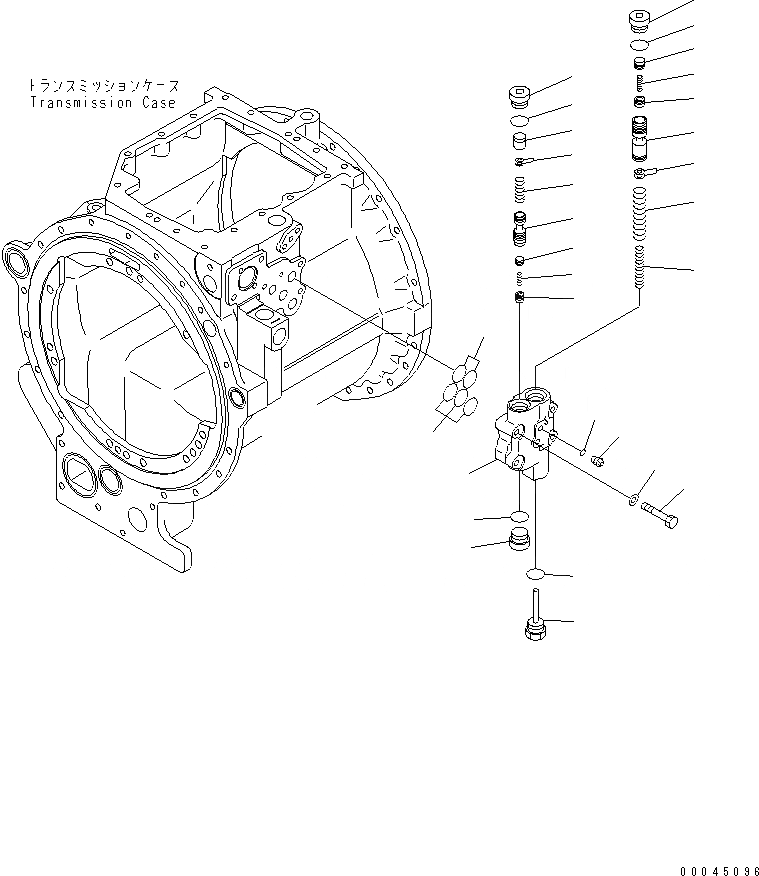 トランスミッションケース
Transmission Case

00045096