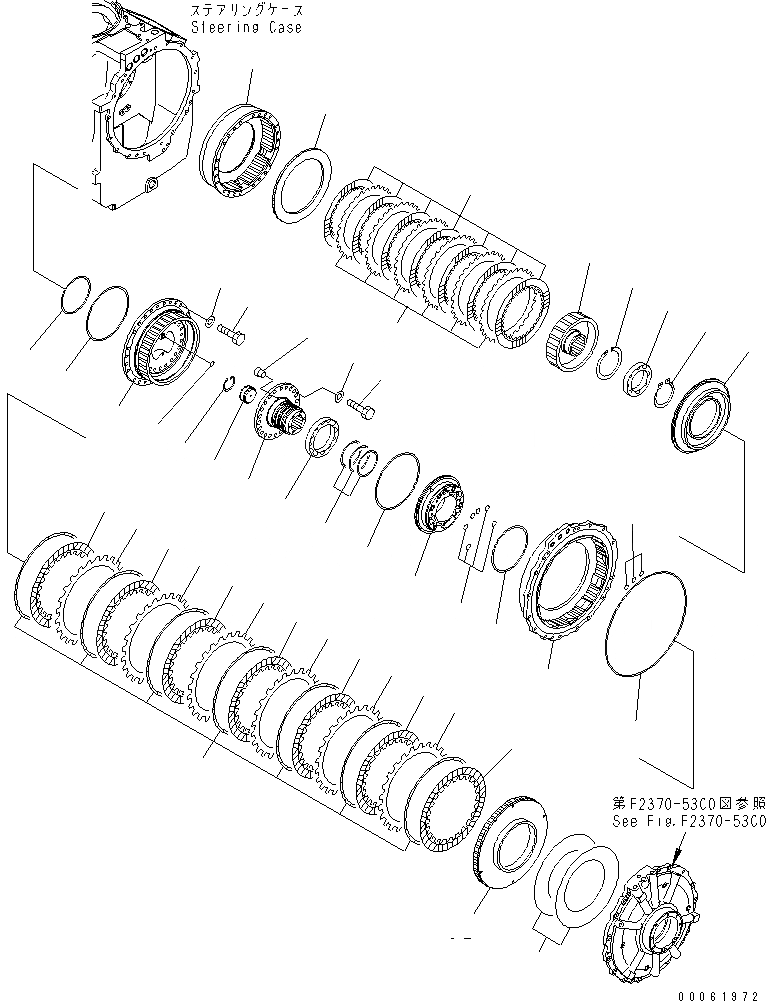 ステアリングケース
Steering Case

第F2370-53C0図参照
See Fig.F2370-53C0

00061972