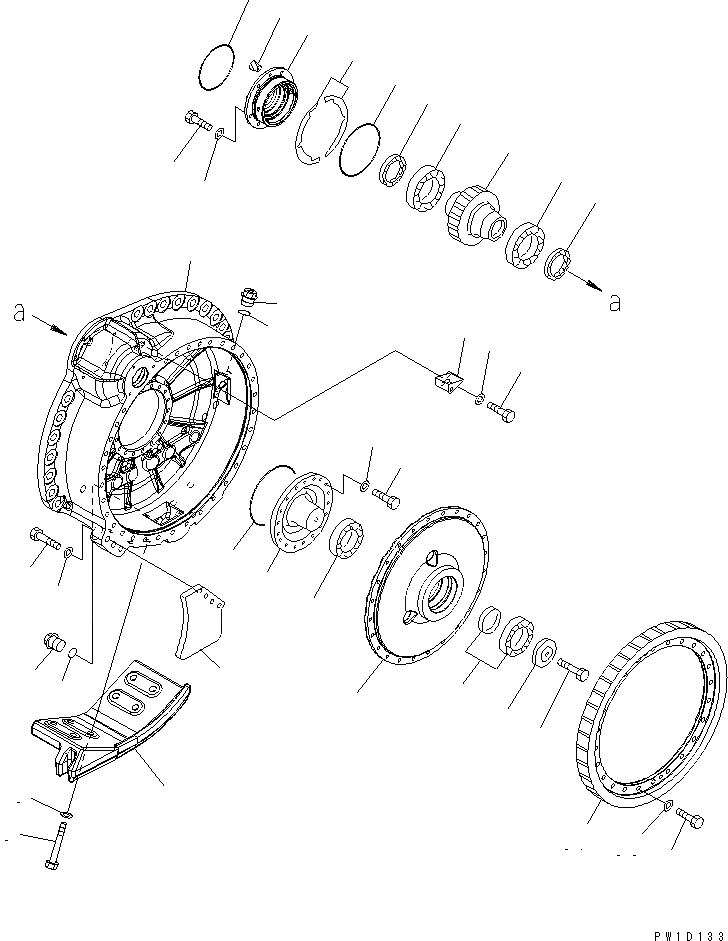 a
a
PW1D133