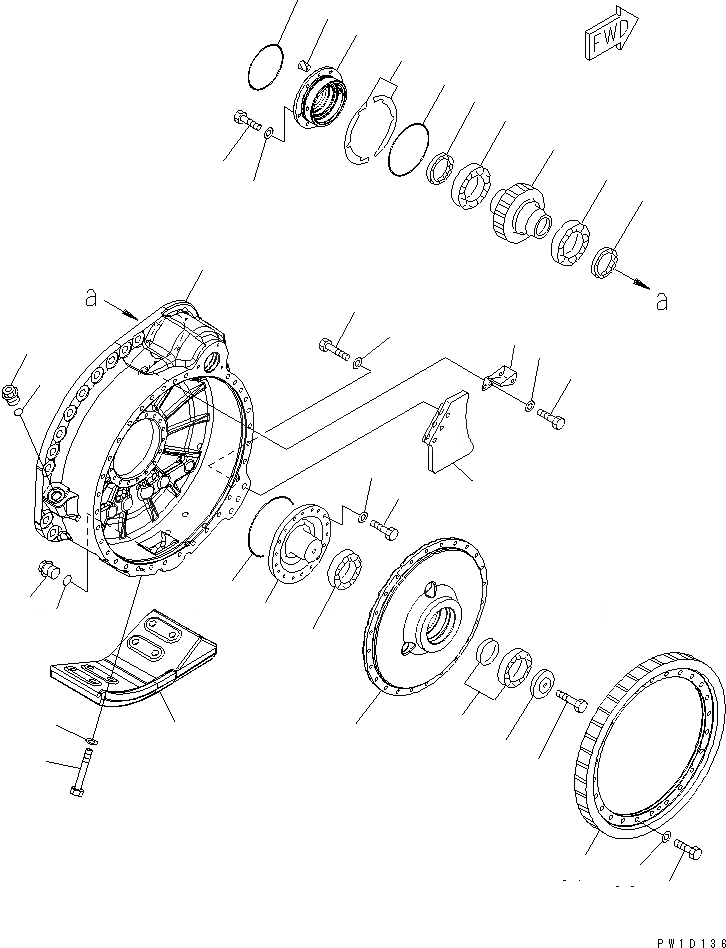 FWD

a

a

PW1D136