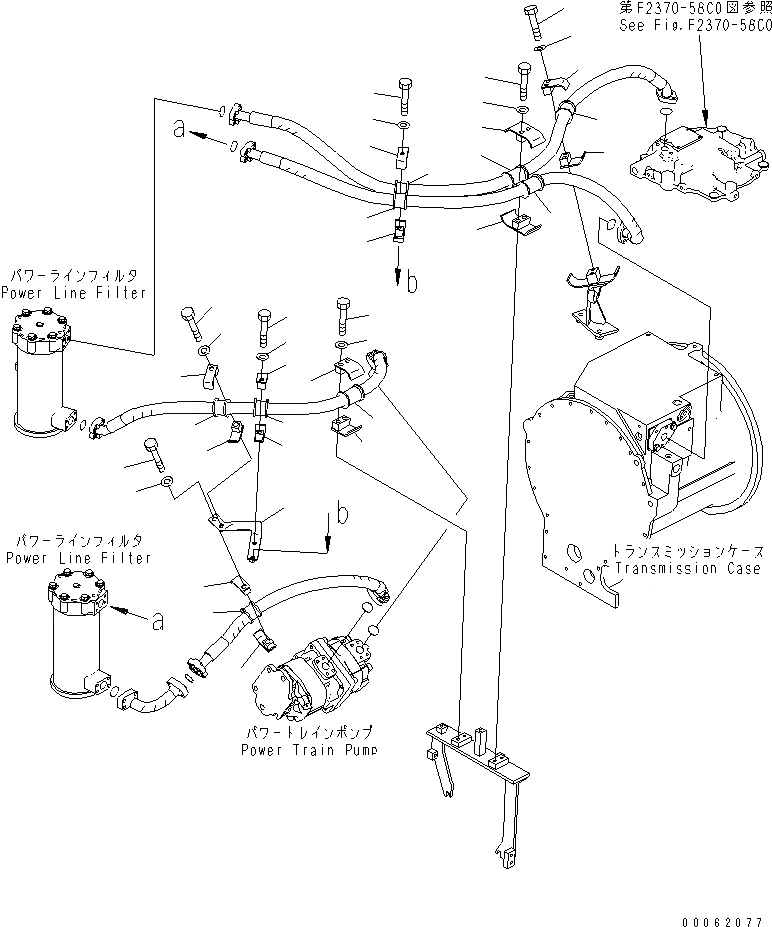 第F2370-58C0図参照
See Fig.F2370-58C0

a

b

パワーラインフィルタ
Power Line Filter

b

パワーラインフィルタ
Power Line Filter

a

トランスミッションケース
Transmission Case

パワートレインポンプ
Power Train Pump

00062077