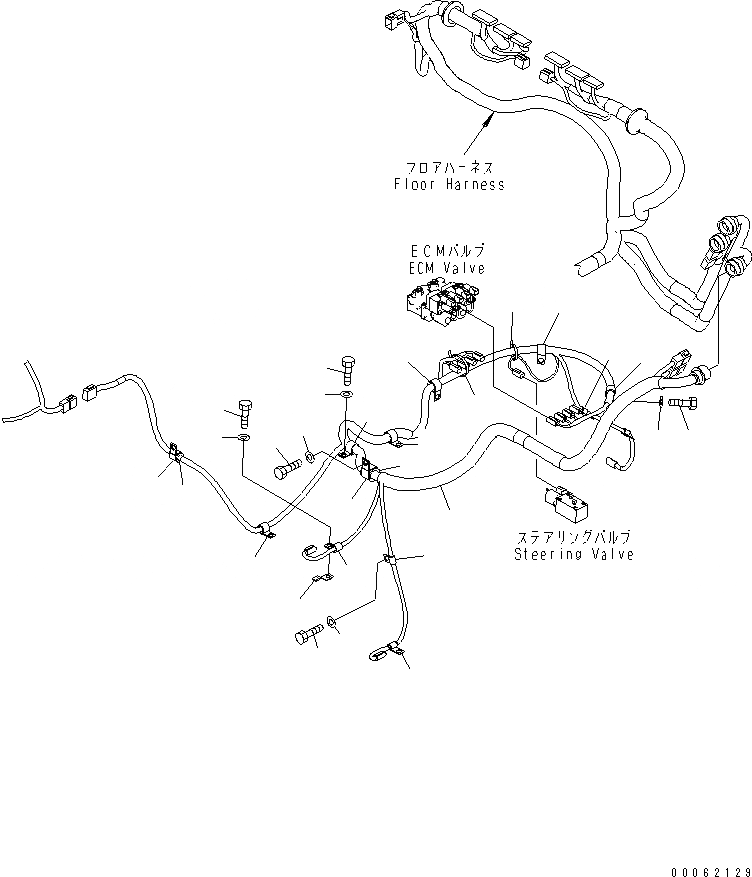 フロアハーネス
Floor Harness

ECMバルブ
ECM Valve

ステアリングバルブ
Steering Valve

00062129