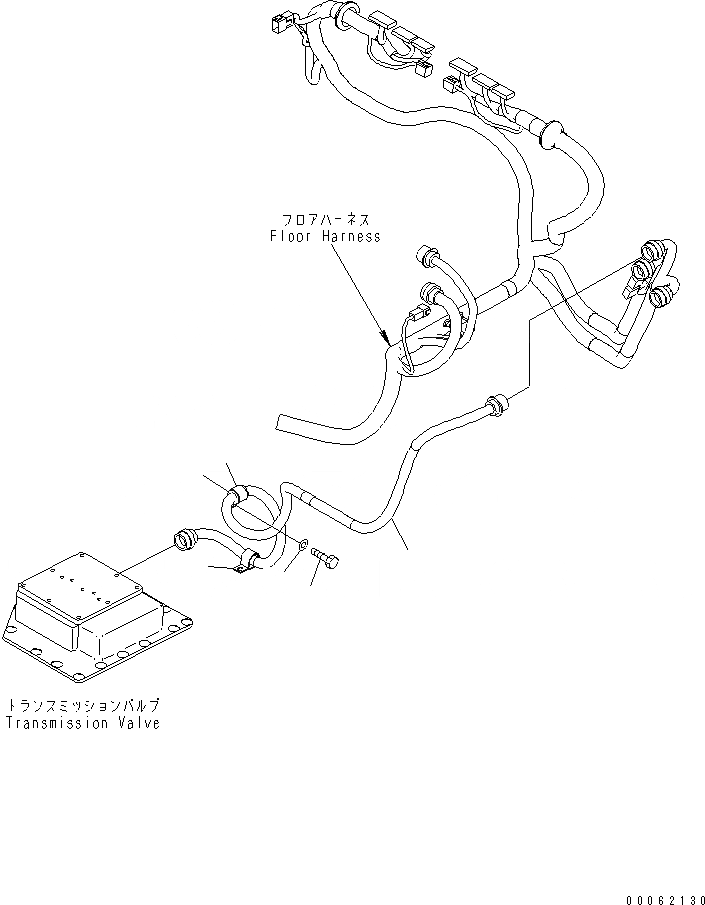 フロアハーネス
Floor Harness

トランスミッションバルブ
Transmission Valve

00062130