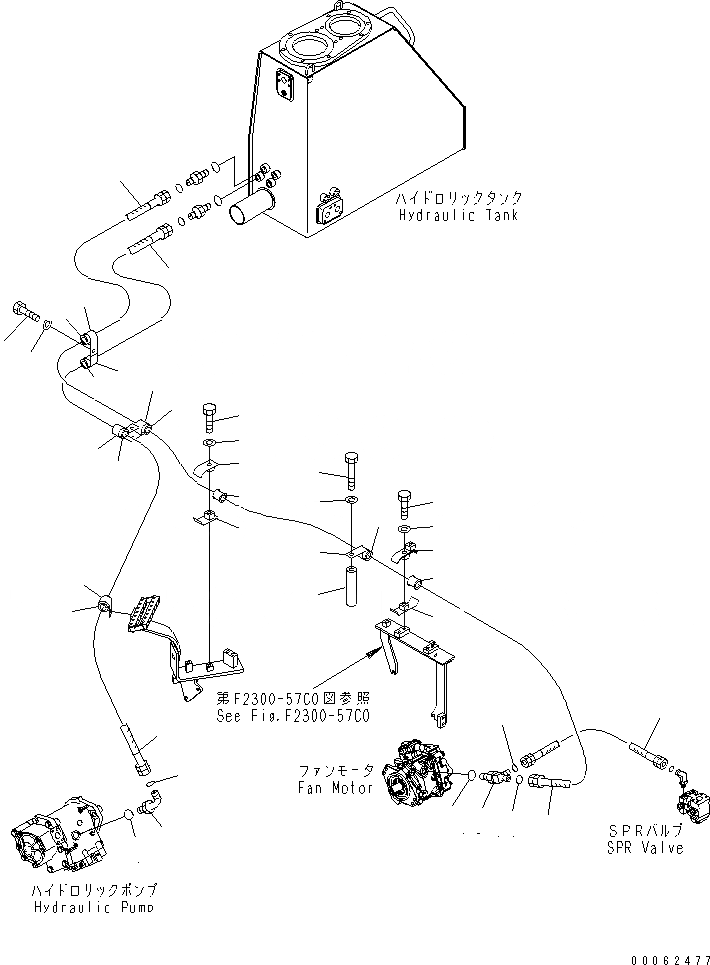 ハイドロリックタンク
Hydraulic Tank

第F2300-57C0図参照
See Fig.F2300-57C0

ファンモータ
Fan Motor

SPRバルブ
SPR Valve

ハイドロリックポンプ
Hydraulic Pump

00062477