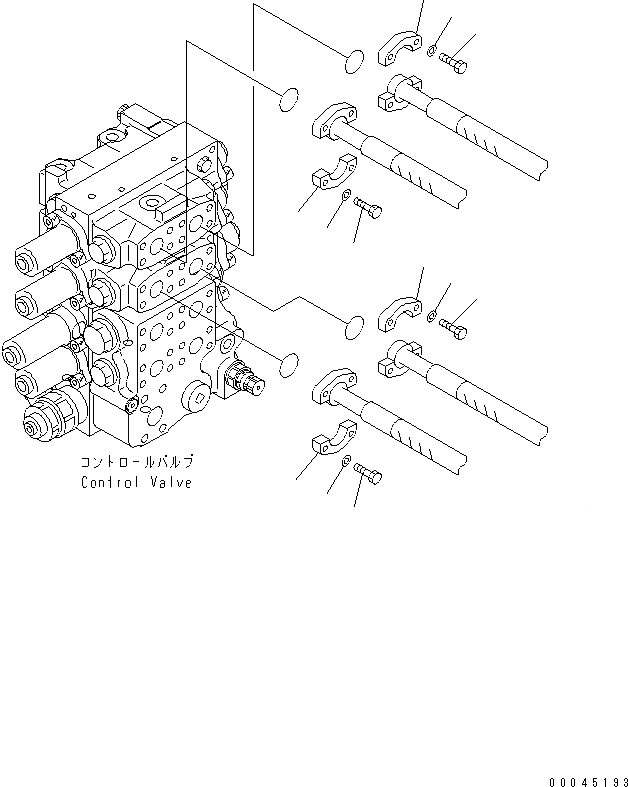 コントロールバルブ
Control Valve

00045193