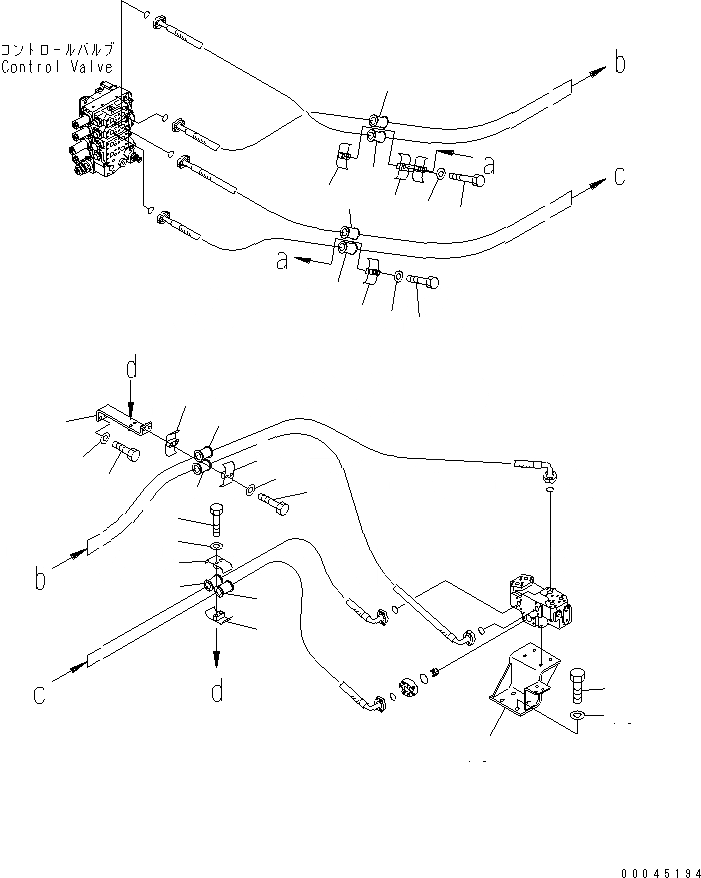 コントロールバルブ
Control Valve

b

a

c

a

d

b

c

d

00045194