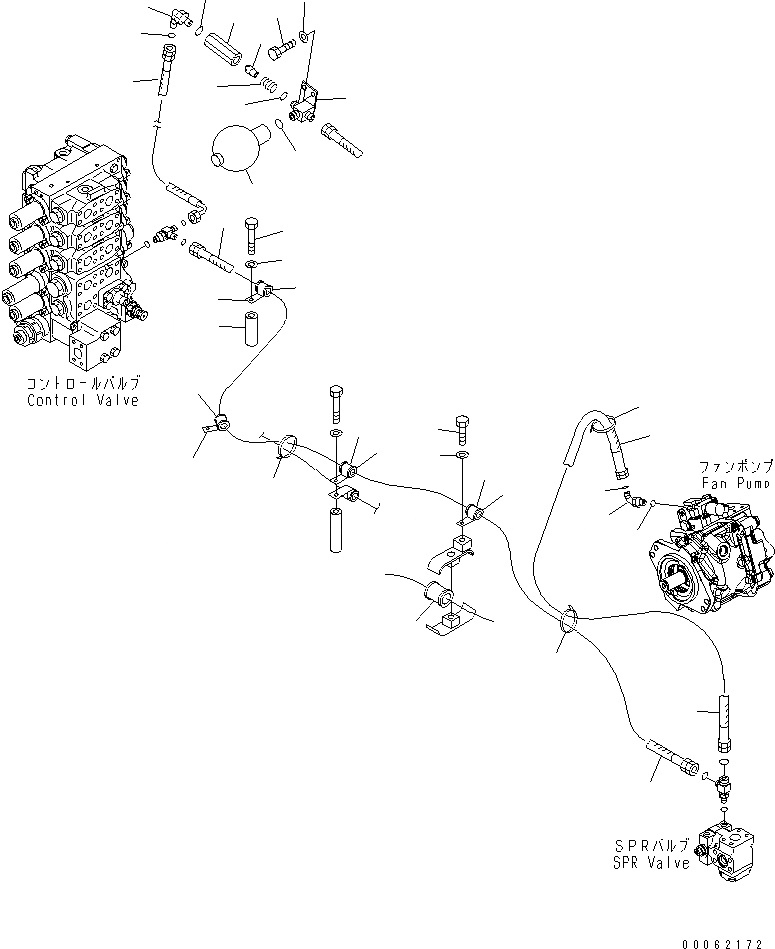 コントロールバルブ
Control Valve

ファンポンプ
Fan Pump

SPRバルブ
SPR Valve

00062172